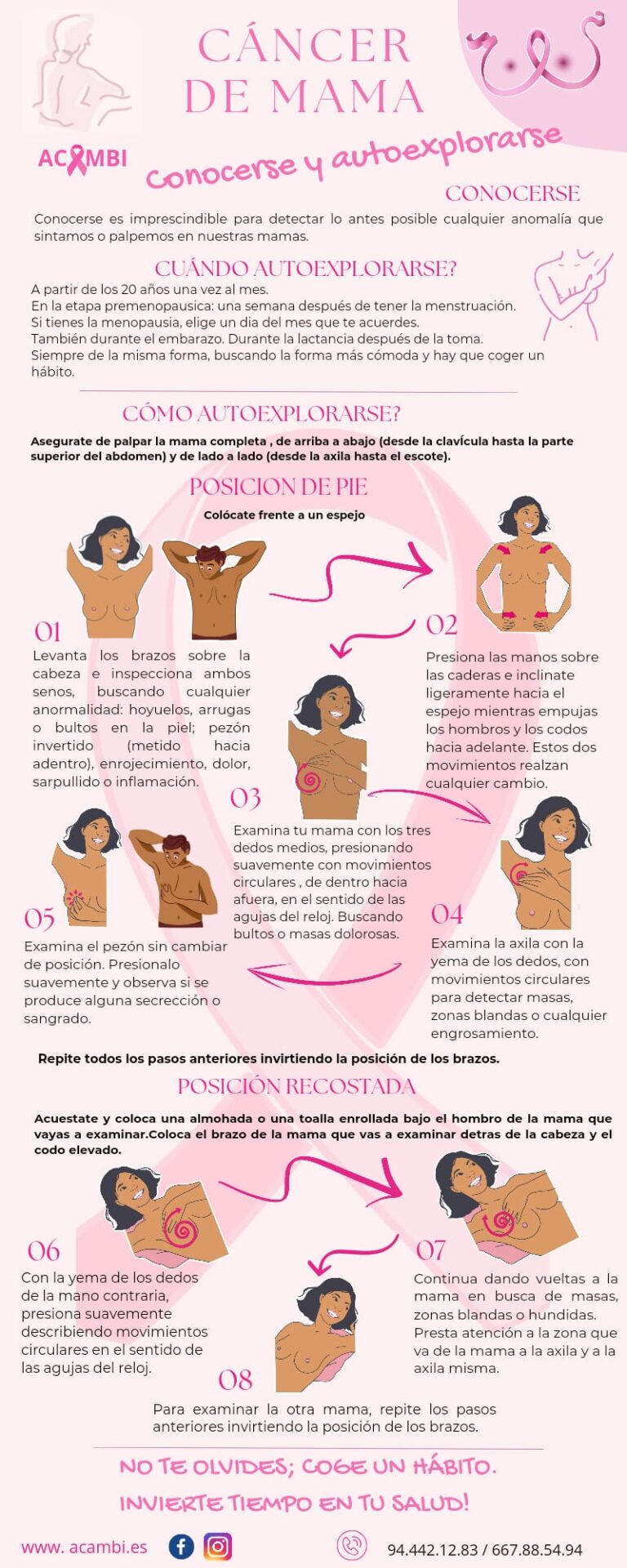 CÁNCER DE MAMA

ACAMBI

Conocerse y autoexplorarse

CONOCERSE

Conocerse es imprescindible para detectar lo antes posible cualquier anomalía que sintamos o palpemos en nuestras mamas.

CUÁNDO AUTOEXPLORARSE?

A partir de los 20 años una vez al mes.
En la etapa premenopausica: una semana después de tener la menstruación.
Si tienes la menopausia, elige un dia del mes que te acuerdes.
También durante el embarazo. Durante la lactancia después de la toma.
Siempre de la misma forma, buscando la forma más cómoda y hay que coger un hábito.

CÓMO AUTOEXPLORARSE?

Asegurate de palpar la mama completa , de arriba a abajo (desde la clavícula hasta la parte superior del abdomen) y de lado a lado (desde la axila hasta el escote).

POSICION DE PIE

Colócate frente a un espejo

01
Levanta los brazos sobre la cabeza e inspecciona ambos senos, buscando cualquier anormalidad: hoyuelos, arrugas o bultos en la piel; pezón invertido (metido hacia adentro), enrojecimiento, dolor, sarpullido o inflamación.

02
Presiona las manos sobre las caderas e inclinate ligeramente hacia el espejo mientras empujas los hombros y los codos hacia adelante. Estos dos movimientos realzan cualquier cambio.

03
Examina tu mama con los tres dedos medios, presionando suavemente con movimientos circulares , de dentro hacia afuera, en el sentido de las agujas del reloj. Buscando bultos o masas dolorosas.

04
Examina la axila con la yema de los dedos, con movimientos circulares para detectar masas, zonas blandas o cualquier engrosamiento.

05
Examina el pezón sin cambiar de posición. Presionalo suavemente y observa si se produce alguna secrección o sangrado.

Repite todos los pasos anteriores invirtiendo la posición de los brazos.

POSICIÓN RECOSTADA

Acuestate y coloca una almohada o una toalla enrollada bajo el hombro de la mama que vayas a examinar.Coloca el brazo de la mama que vas a examinar detras de la cabeza y el codo elevado.

06
Con la yema de los dedos de la mano contraria, presiona suavemente describiendo movimientos circulares en el sentido de las agujas del reloj.

07
Continua dando vueltas a la mama en busca de masas, zonas blandas o hundidas. Presta atención a la zona que va de la mama a la axila y a la axila misma.

08
Para examinar la otra mama, repite los pasos anteriores invirtiendo la posición de los brazos.

NO TE OLVIDES; COGE UN HÁBITO.
INVIERTE TIEMPO EN TU SALUD!

www. acambi.es

94.442.12.83 / 667.88.54.94